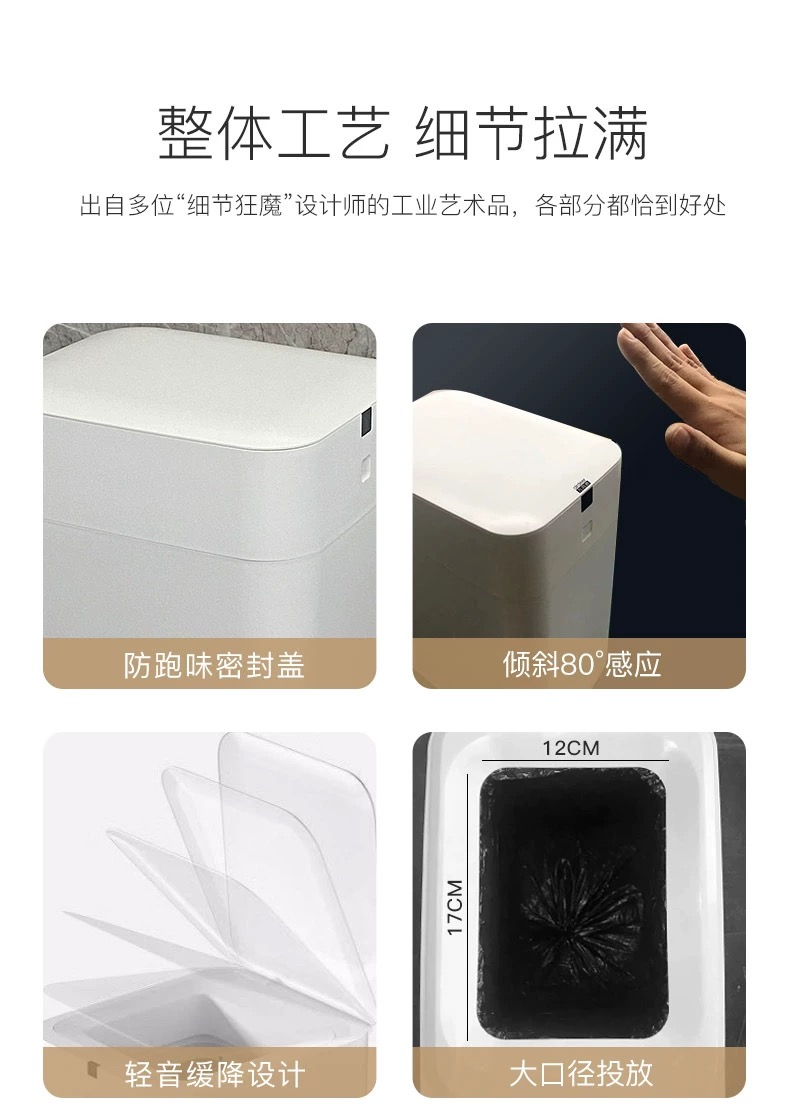 整体工艺 细节拉满

出自多位“细节狂魔”设计师的工业艺术品，各部分都恰到好处

防跑味密封盖

倾斜80°感应

轻音缓降设计

12CM

17CM

大口径投放